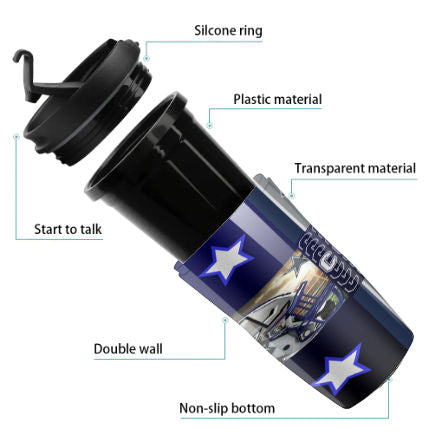 Silcone ring

Plastic material

Transparent material

Start to talk

Double wall

Non-slip bottom